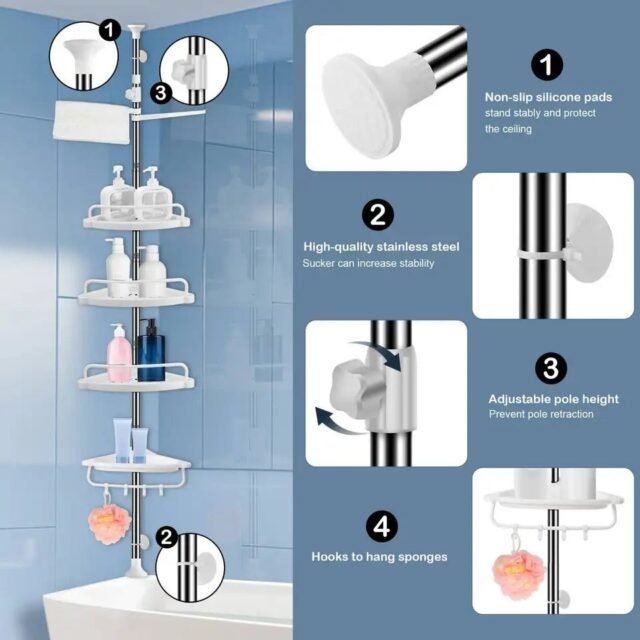 1

3

2

1

Non-slip silicone pads
stand stably and protect the ceiling

2

High-quality stainless steel
Sucker can increase stability

3

Adjustable pole height
Prevent pole retraction

4

Hooks to hang sponges