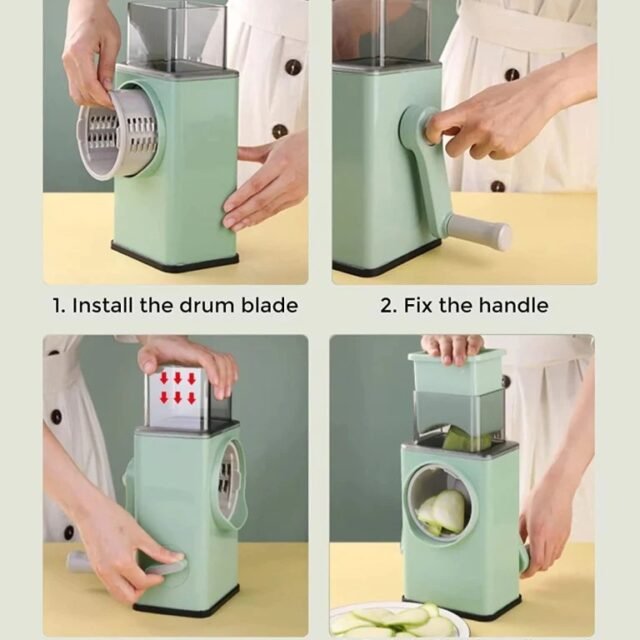 1. Install the drum blade

2. Fix the handle